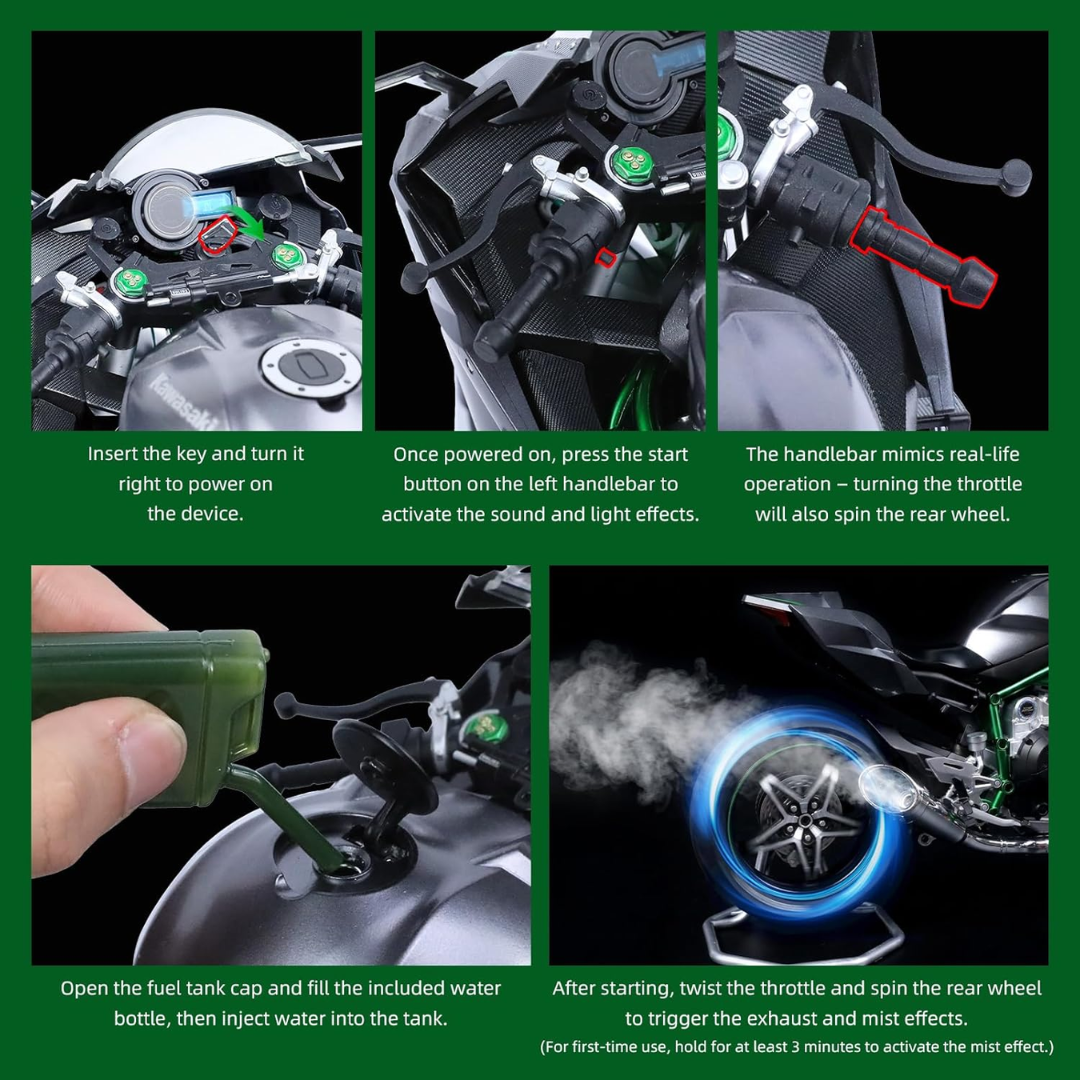 Kawasaki

Insert the key and turn it right to power on the device.

Once powered on, press the start button on the left handlebar to activate the sound and light effects.

The handlebar mimics real-life operation – turning the throttle will also spin the rear wheel.

Open the fuel tank cap and fill the included water bottle, then inject water into the tank.

After starting, twist the throttle and spin the rear wheel to trigger the exhaust and mist effects.
(For first-time use, hold for at least 3 minutes to activate the mist effect.)